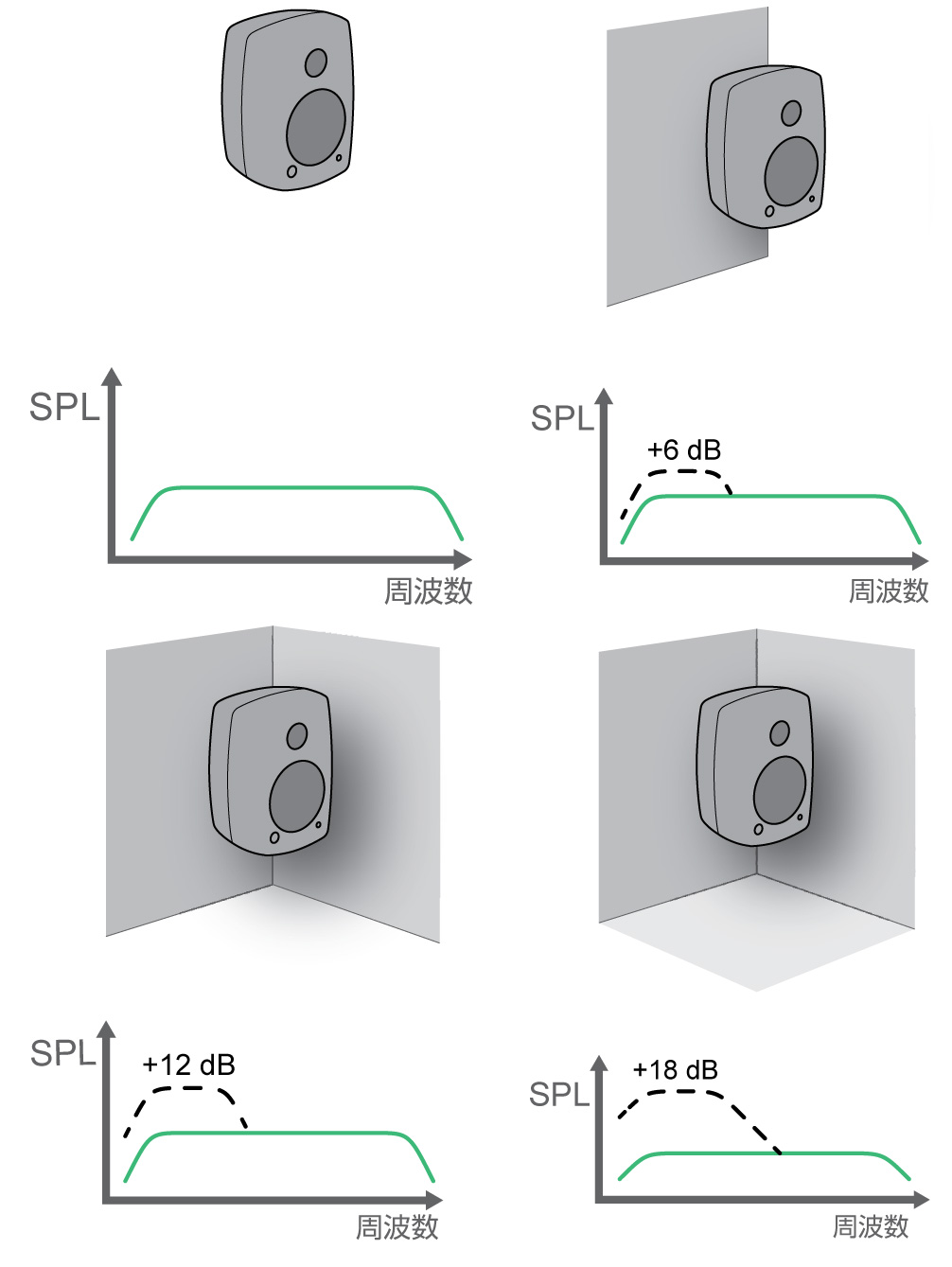 SPL

周波数

SPL

+6 dB

周波数

SPL

+12 dB

周波数

SPL

+18 dB

周波数